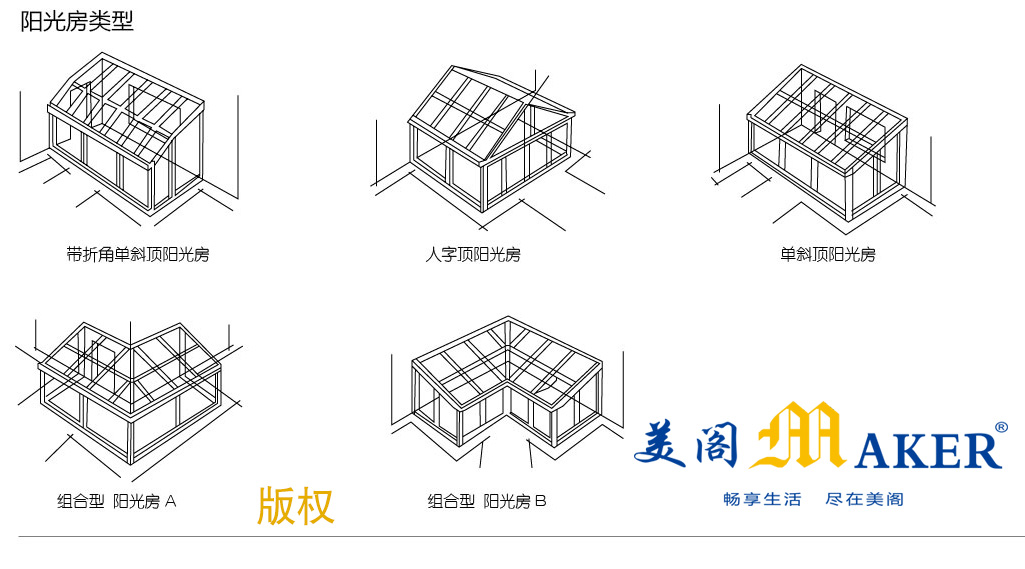 阳光房类型

带折角单斜顶阳光房

人字顶阳光房

单斜顶阳光房

组合型 阳光房 A

版权

组合型 阳光房 B

美阁 MAKER®

畅享生活 尽在美阁