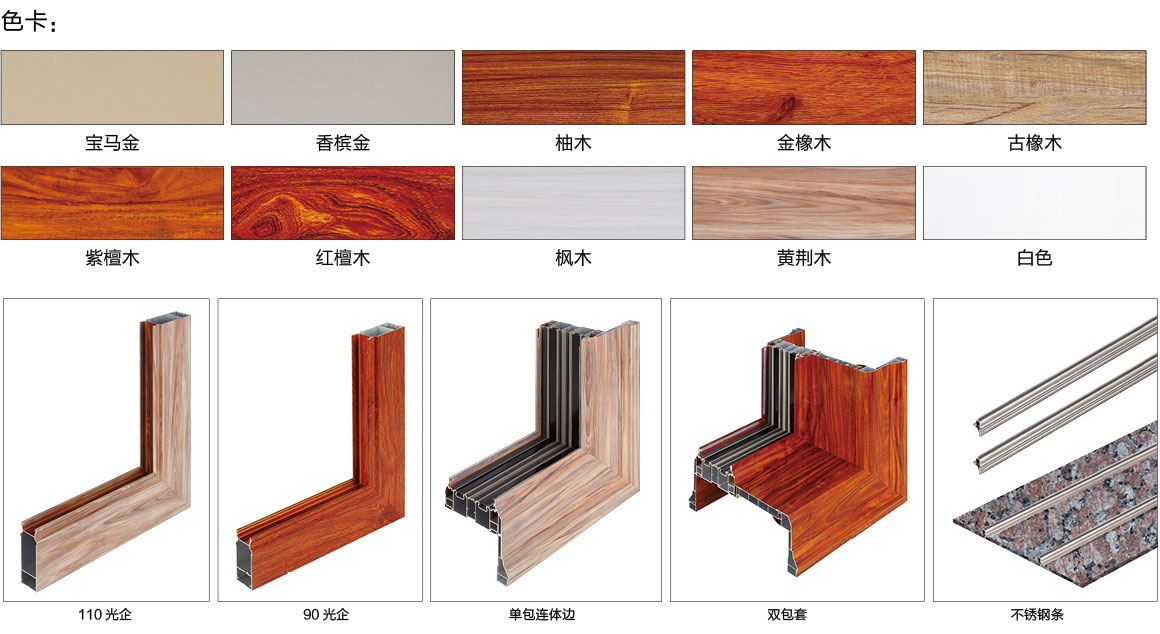 色卡：

宝马金 香槟金 柚木 金橡木 古橡木

紫檀木 红檀木 枫木 黄荆木 白色

110 光企 90 光企 单包连体边 双包套 不锈钢条